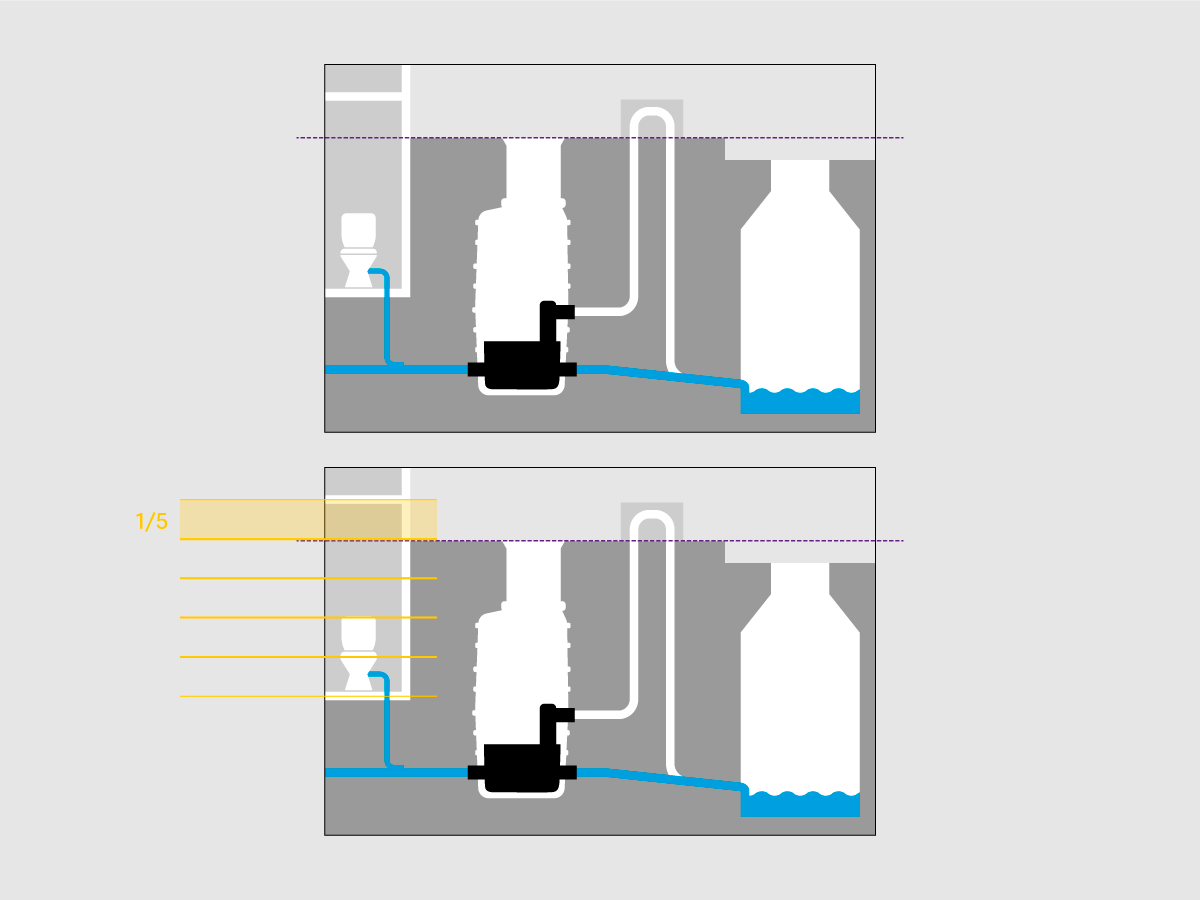 1/5