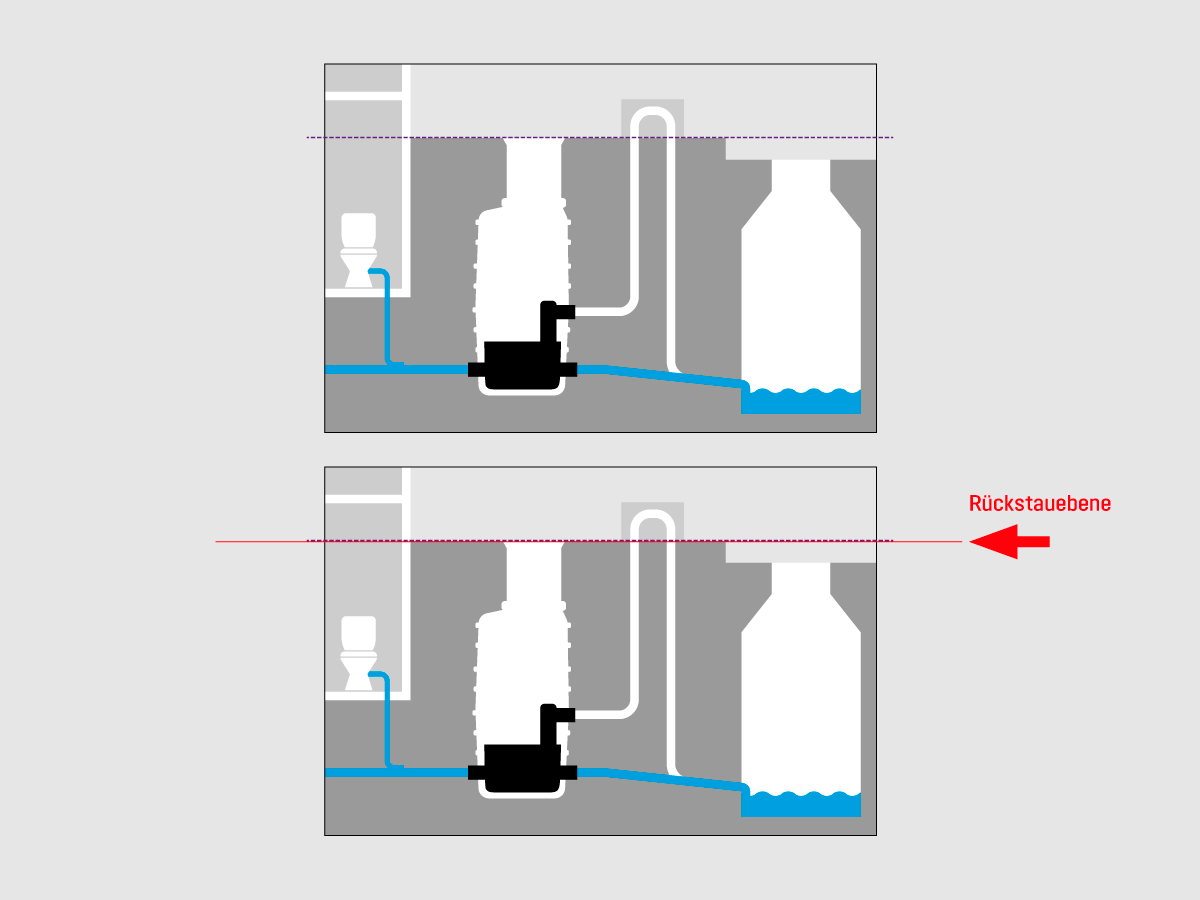 Rückstauebene