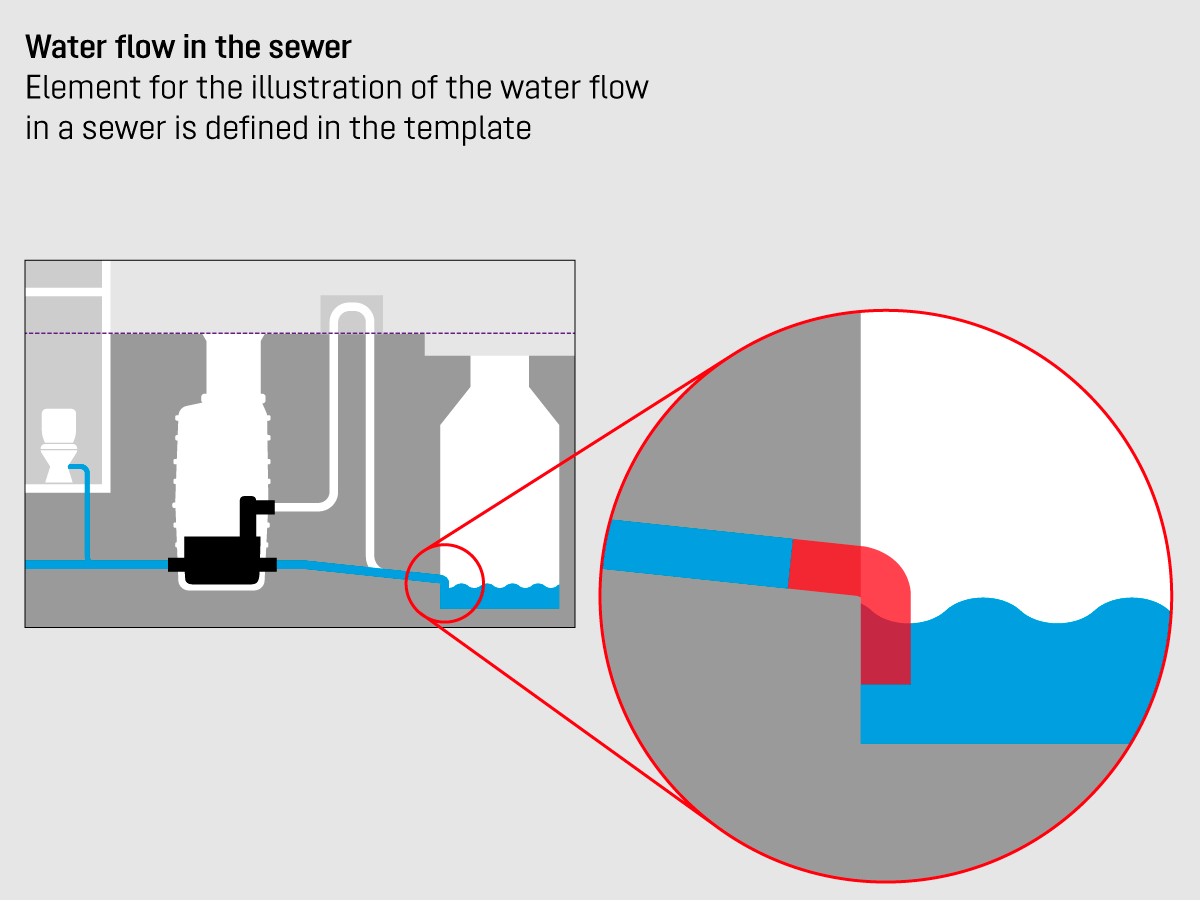 Water flow in the sewer
Element for the illustration of the water flow in a sewer is defined in the template